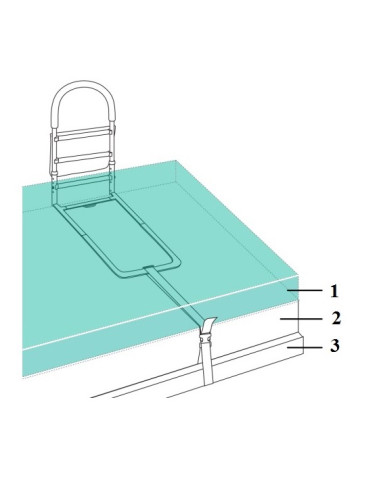 1
2
3