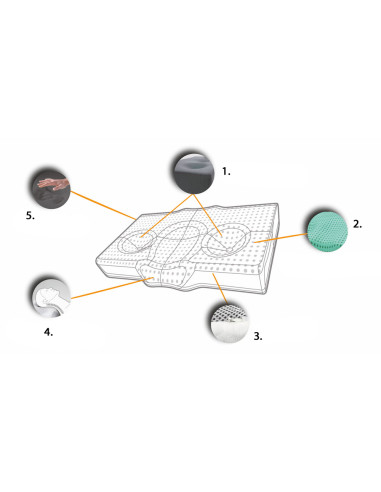 1.

5.

2.

4.

3.