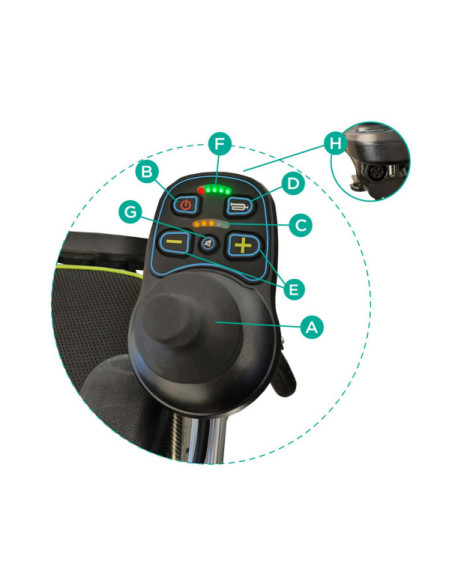 F
H
B
D
G
C
E
A